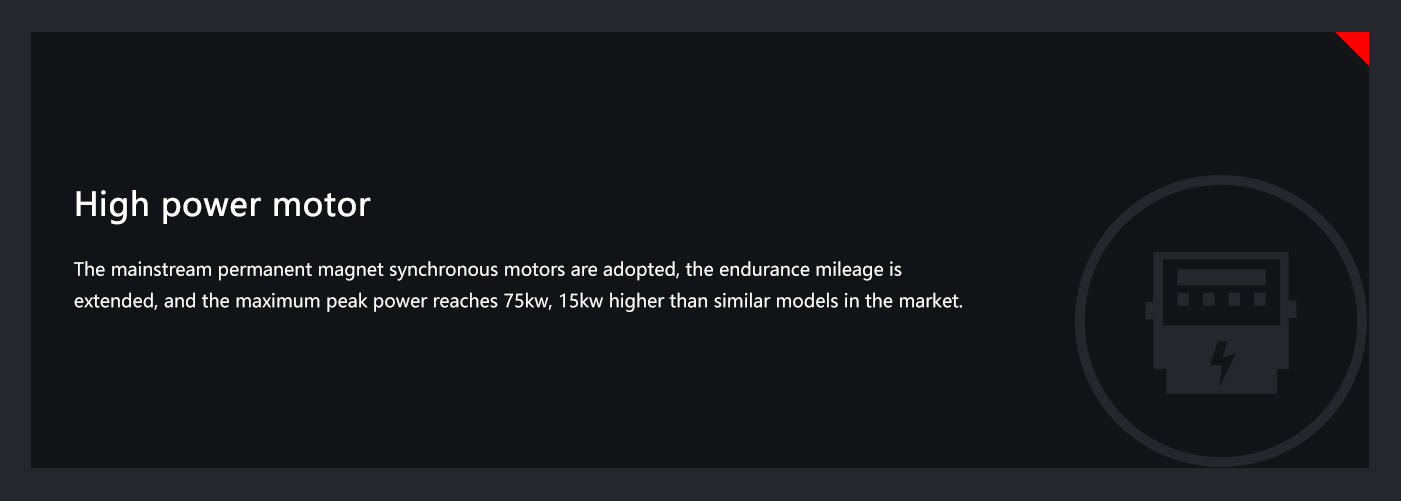 High power motor

The mainstream permanent magnet synchronous motors are adopted, the endurance mileage is extended, and the maximum peak power reaches 75kw, 15kw higher than similar models in the market.