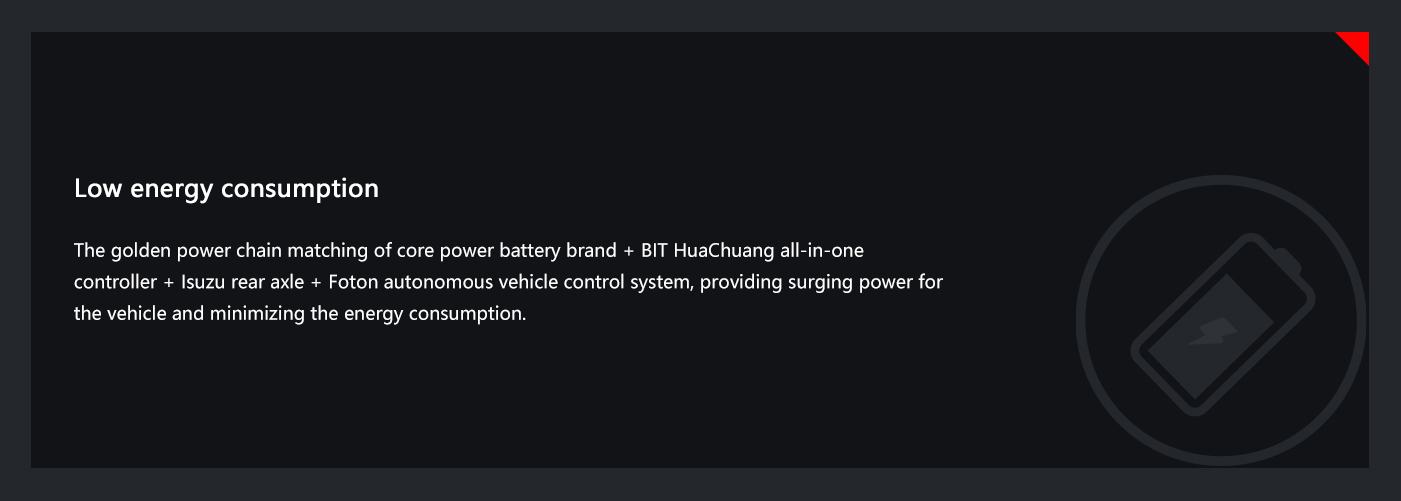 Low energy consumption

The golden power chain matching of core power battery brand + BIT HuaChuang all-in-one controller + Isuzu rear axle + Foton autonomous vehicle control system, providing surging power for the vehicle and minimizing the energy consumption.